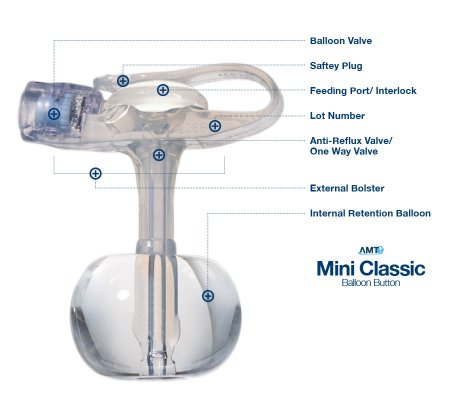 Balloon Valve

Saftey Plug

Feeding Port/ Interlock

Lot Number

Anti-Reflux Valve/
One Way Valve

External Bolster

Internal Retention Balloon

AMT

Mini Classic
Balloon Button